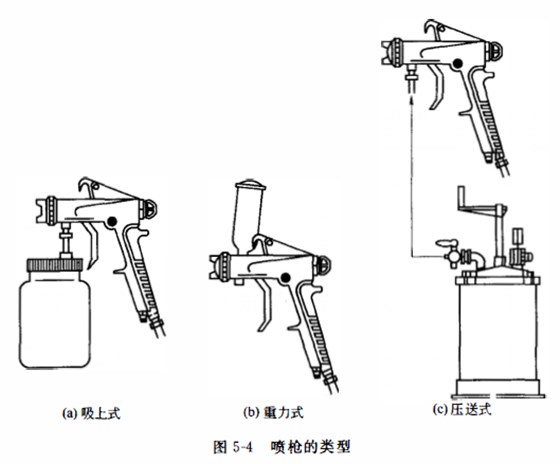 (a) 吸上式

(b) 重力式

(c) 压送式

图 5-4 喷枪的类型